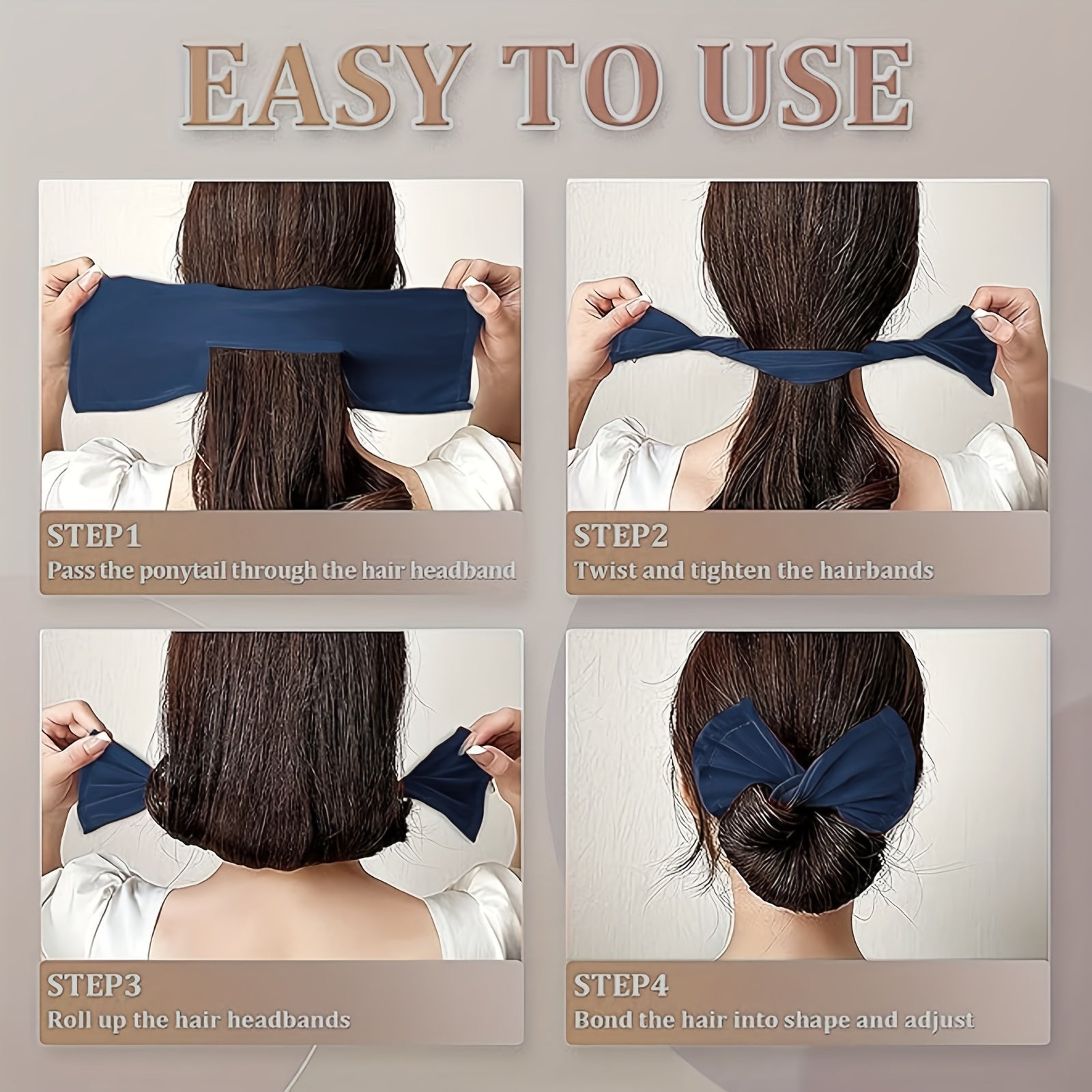 EASY TO USE

STEP1
Pass the ponytail through the hair headband

STEP2
Twist and tighten the hairbands

STEP3
Roll up the hair headbands

STEP4
Bond the hair into shape and adjust