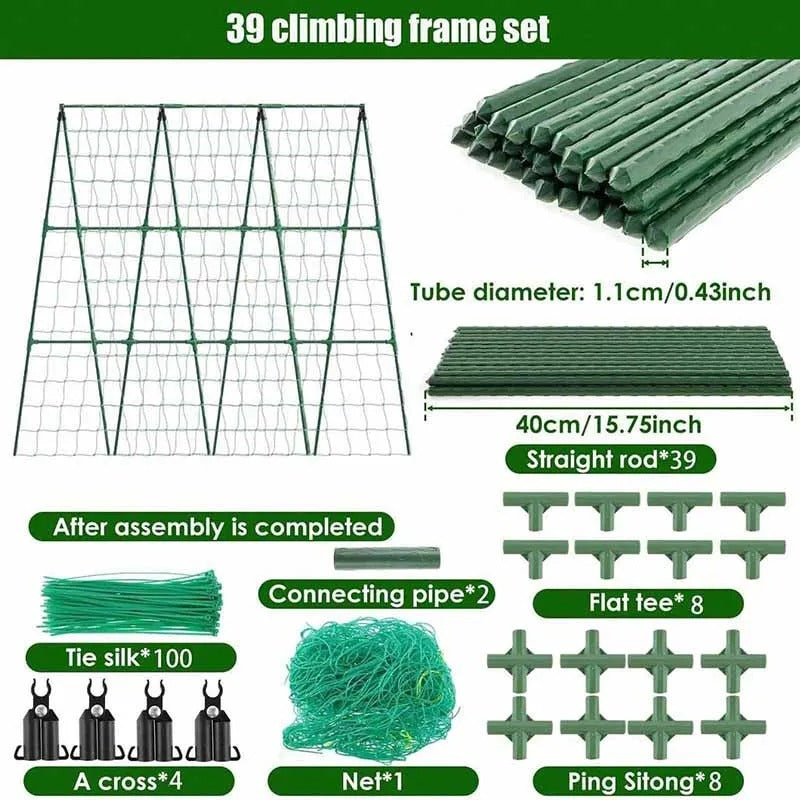 39 climbing frame set

Tube diameter: 1.1cm/0.43inch

40cm/15.75inch

Straight rod*39

After assembly is completed

Connecting pipe*2

Flat tee* 8

Tie silk*100

A cross*4

Net*1

Ping Sitong*8